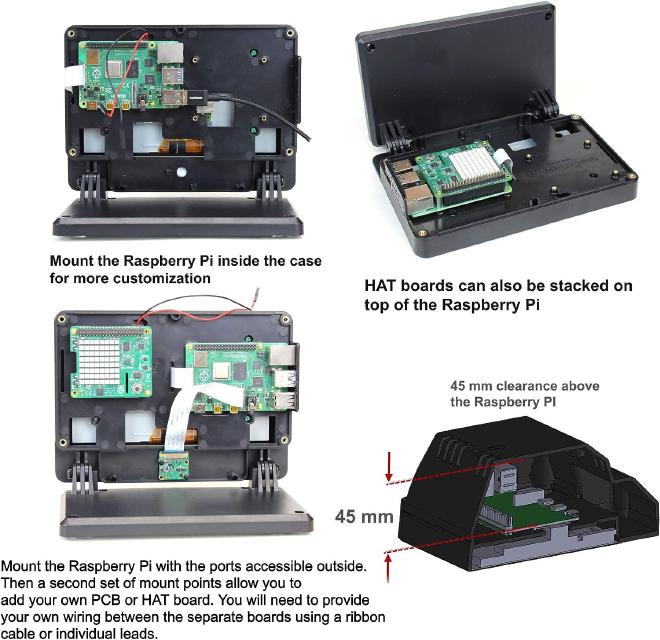 Mount the Raspberry Pi inside the case for more customization

HAT boards can also be stacked on top of the Raspberry Pi

45 mm clearance above the Raspberry PI

45 mm

Mount the Raspberry Pi with the ports accessible outside. Then a second set of mount points allow you to add your own PCB or HAT board. You will need to provide your own wiring between the separate boards using a ribbon cable or individual leads.